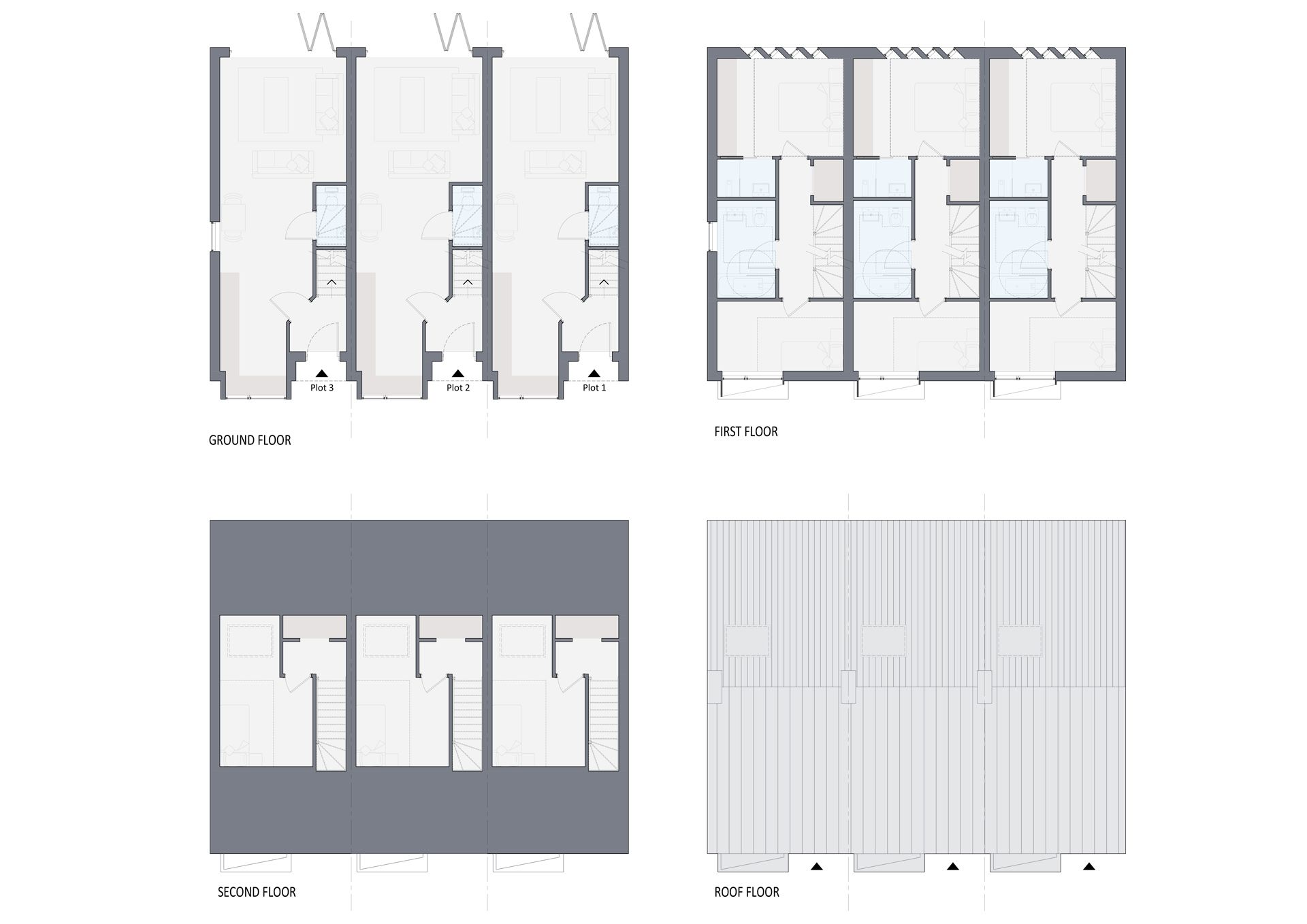 Plot 3
Plot 2
Plot 1

GROUND FLOOR

FIRST FLOOR

SECOND FLOOR

ROOF FLOOR